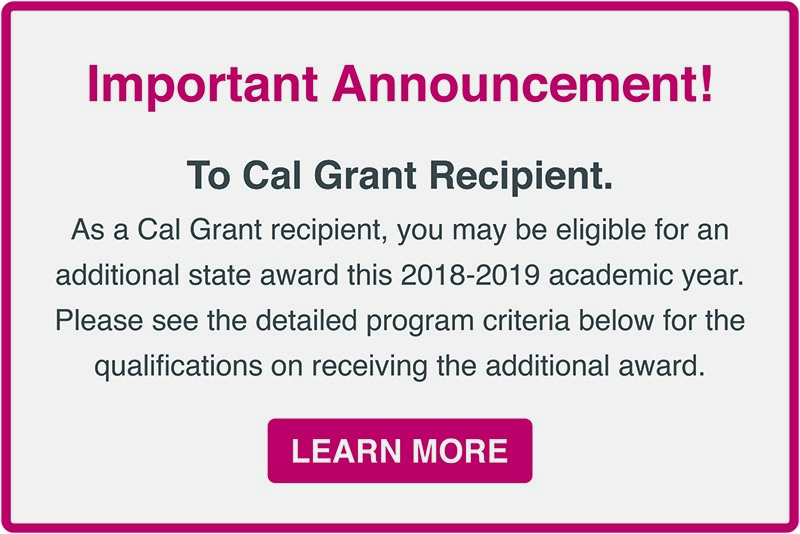 Important Announcement!

To Cal Grant Recipient.

As a Cal Grant recipient, you may be eligible for an additional state award this 2018-2019 academic year. Please see the detailed program criteria below for the qualifications on receiving the additional award.

LEARN MORE